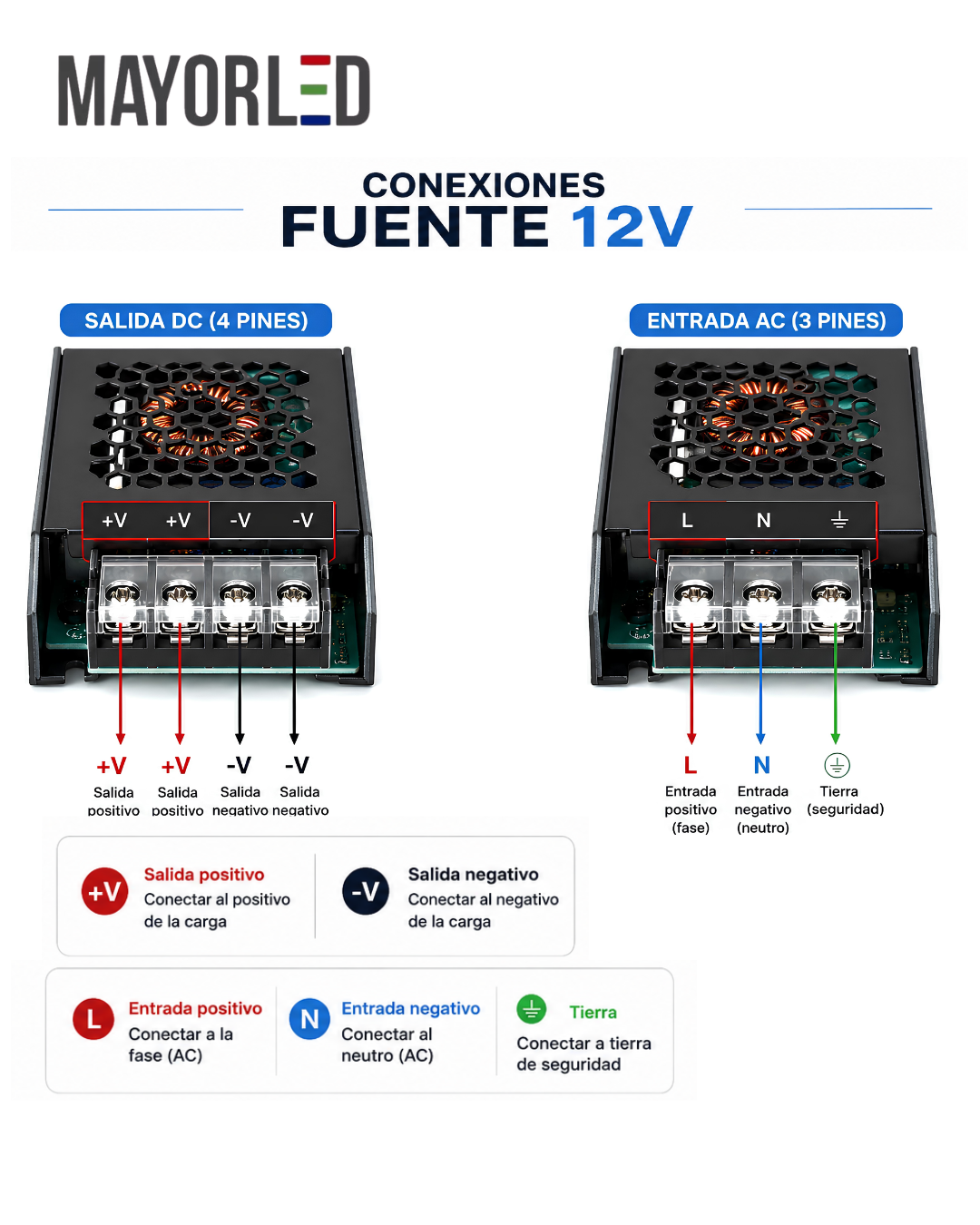 MAYORLED

CONEXIONES
FUENTE 12V

SALIDA DC (4 PINES)

+V +V -V -V

+V Salida positivo
+V Salida positivo
-V Salida negativo
-V Salida negativo

ENTRADA AC (3 PINES)

L N ⏚

L Entrada positivo (fase)
N Entrada negativo (neutro)
⏚ Tierra (seguridad)

+V Salida positivo
Conectar al positivo de la carga

-V Salida negativo
Conectar al negativo de la carga

L Entrada positivo
Conectar a la fase (AC)

N Entrada negativo
Conectar al neutro (AC)

⏚ Tierra
Conectar a tierra de seguridad